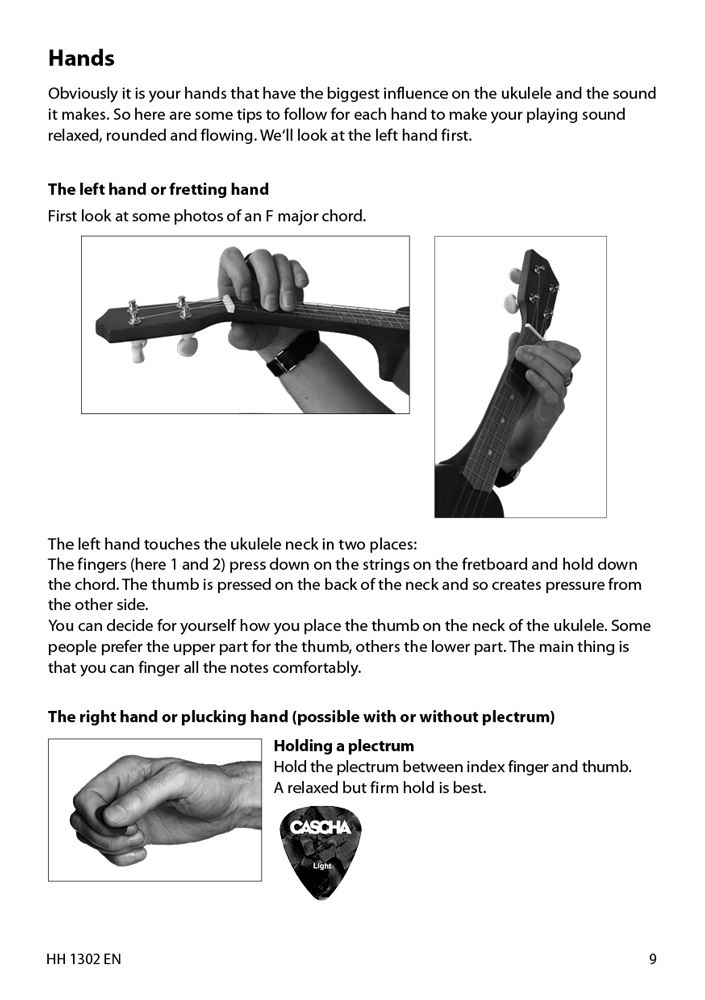 Hands

Obviously it is your hands that have the biggest influence on the ukulele and the sound it makes. So here are some tips to follow for each hand to make your playing sound relaxed, rounded and flowing. We'll look at the left hand first.

The left hand or fretting hand

First look at some photos of an F major chord.

The left hand touches the ukulele neck in two places:
The fingers (here 1 and 2) press down on the strings on the fretboard and hold down the chord. The thumb is pressed on the back of the neck and so creates pressure from the other side.
You can decide for yourself how you place the thumb on the neck of the ukulele. Some people prefer the upper part for the thumb, others the lower part. The main thing is that you can finger all the notes comfortably.

The right hand or plucking hand (possible with or without plectrum)

Holding a plectrum
Hold the plectrum between index finger and thumb.
A relaxed but firm hold is best.

CASCHA
Light

HH 1302 EN

9